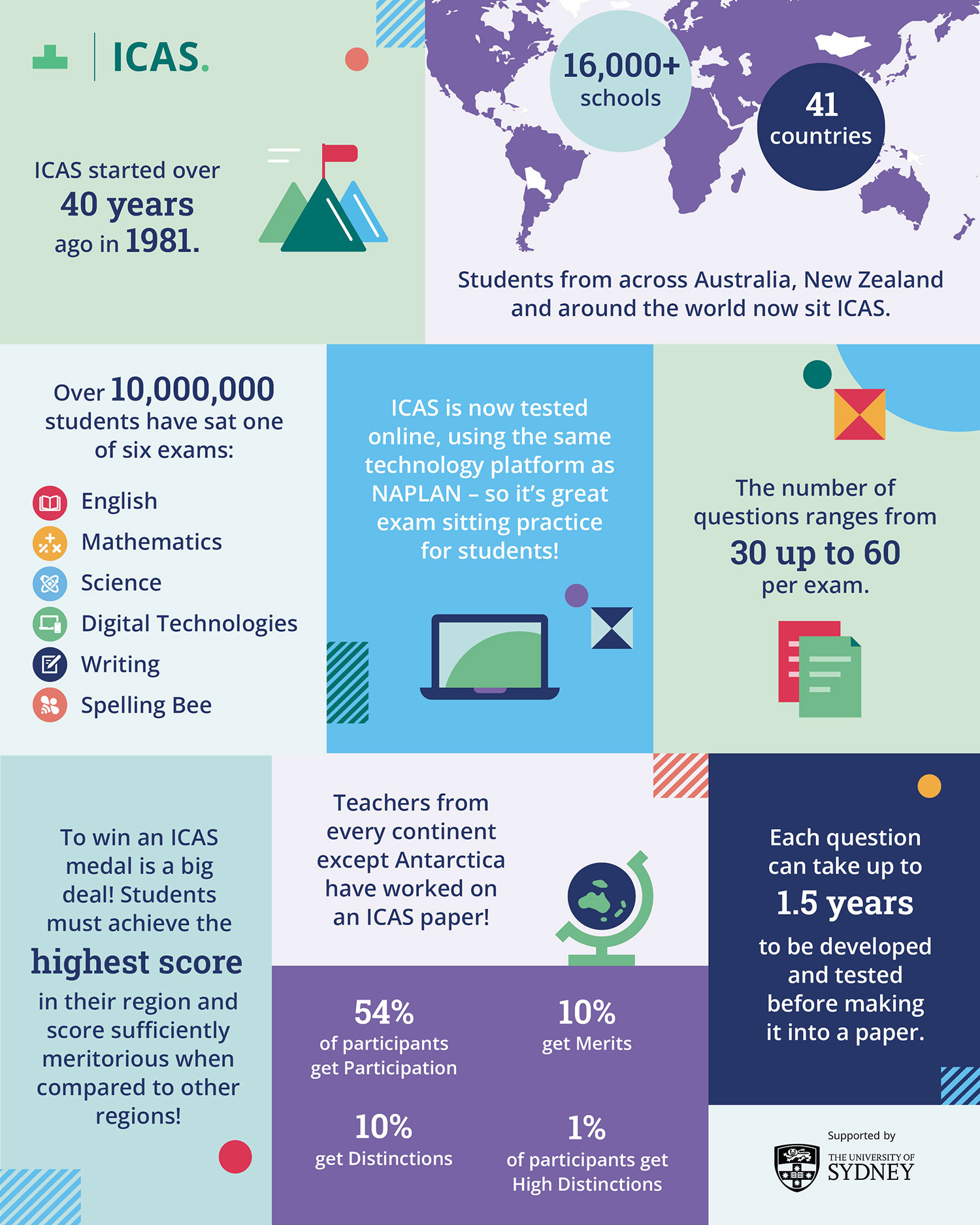 ICAS.

ICAS started over 40 years ago in 1981.

16,000+ schools

41 countries

Students from across Australia, New Zealand and around the world now sit ICAS.

Over 10,000,000 students have sat one of six exams:

English
Mathematics
Science
Digital Technologies
Writing
Spelling Bee

ICAS is now tested online, using the same technology platform as NAPLAN – so it's great exam sitting practice for students!

The number of questions ranges from 30 up to 60 per exam.

To win an ICAS medal is a big deal! Students must achieve the highest score in their region and score sufficiently meritorious when compared to other regions!

Teachers from every continent except Antarctica have worked on an ICAS paper!

54% of participants get Participation

10% get Merits

10% get Distinctions

1% of participants get High Distinctions

Each question can take up to 1.5 years to be developed and tested before making it into a paper.

Supported by
THE UNIVERSITY OF SYDNEY